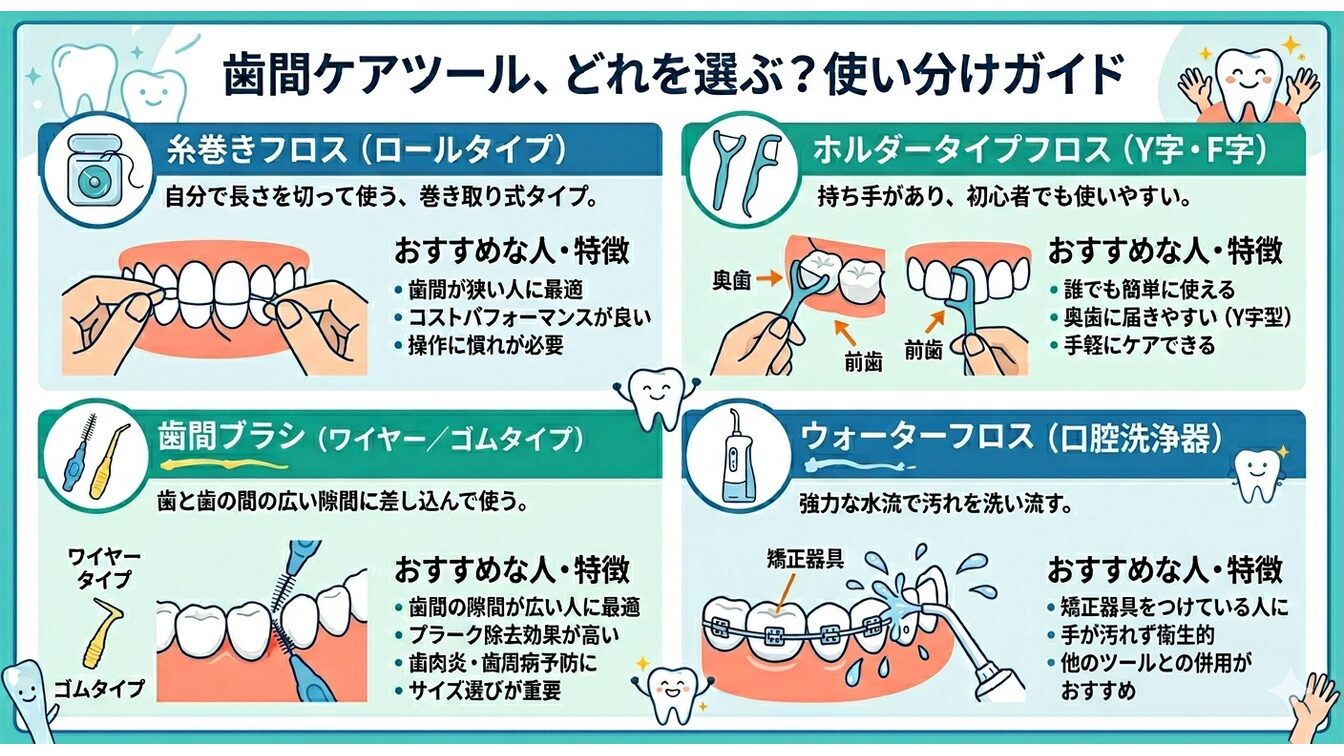 歯間ケアツール、どれを選ぶ？使い分けガイド

糸巻きフロス（ロールタイプ）

自分で長さを切って使う、巻き取り式タイプ。

おすすめな人・特徴

• 歯間が狭い人に最適
• コストパフォーマンスが良い
• 操作に慣れが必要

ホルダータイプフロス（Y字・F字）

持ち手があり、初心者でも使いやすい。

奥歯

前歯

前歯

おすすめな人・特徴

• 誰でも簡単に使える
• 奥歯に届きやすい（Y字型）
• 手軽にケアできる

歯間ブラシ（ワイヤー／ゴムタイプ）

歯と歯の間の広い隙間に差し込んで使う。

ワイヤータイプ

ゴムタイプ

おすすめな人・特徴

• 歯間の隙間が広い人に最適
• プラーク除去効果が高い
• 歯肉炎・歯周病予防に
• サイズ選びが重要

ウォーターフロス（口腔洗浄器）

強力な水流で汚れを洗い流す。

矯正器具

おすすめな人・特徴

• 矯正器具をつけている人に
• 手が汚れず衛生的
• 他のツールとの併用がおすすめ